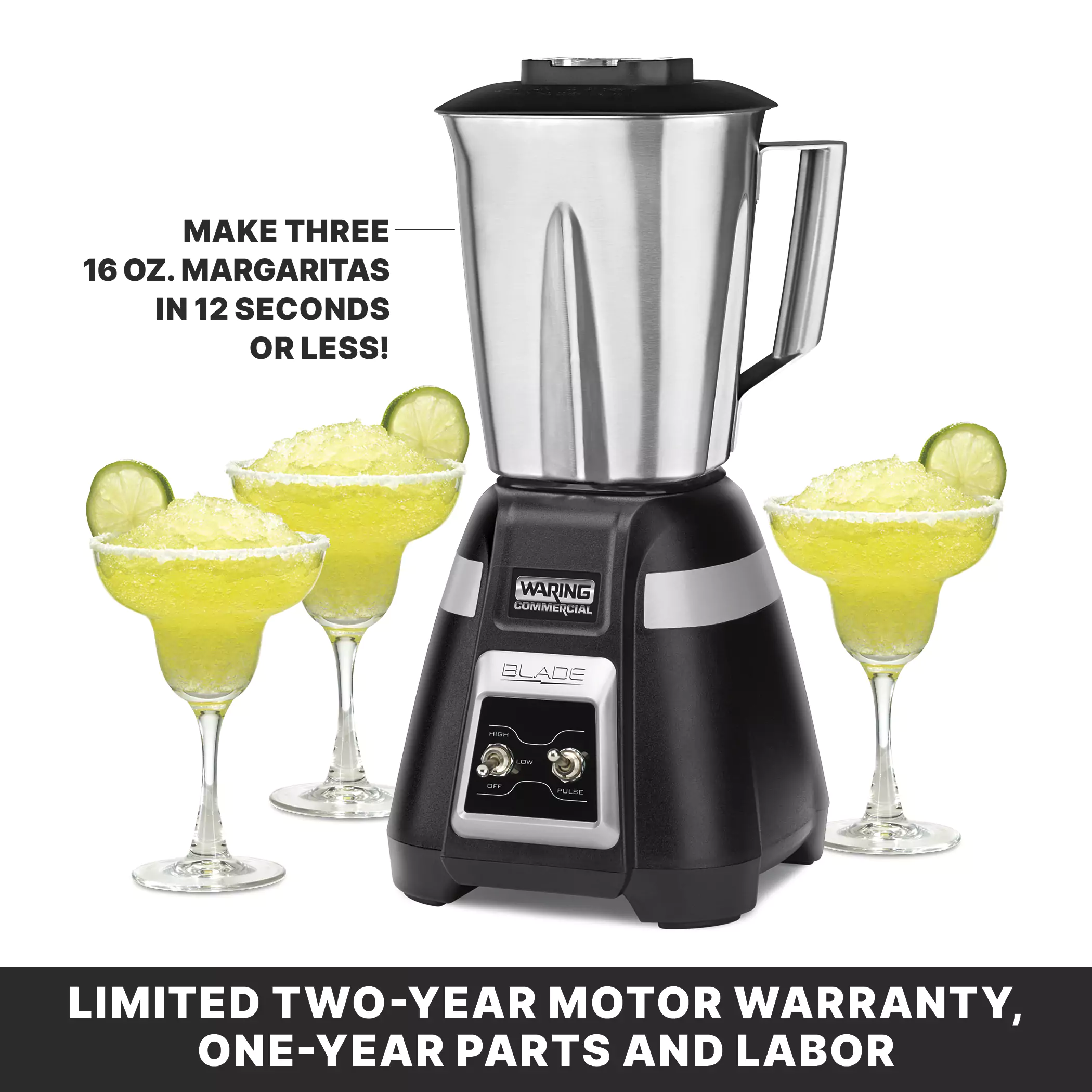 MAKE THREE 16 OZ. MARGARITAS IN 12 SECONDS OR LESS!

WARING COMMERCIAL

BLADE

HIGH
LOW
OFF
PULSE

LIMITED TWO-YEAR MOTOR WARRANTY, ONE-YEAR PARTS AND LABOR